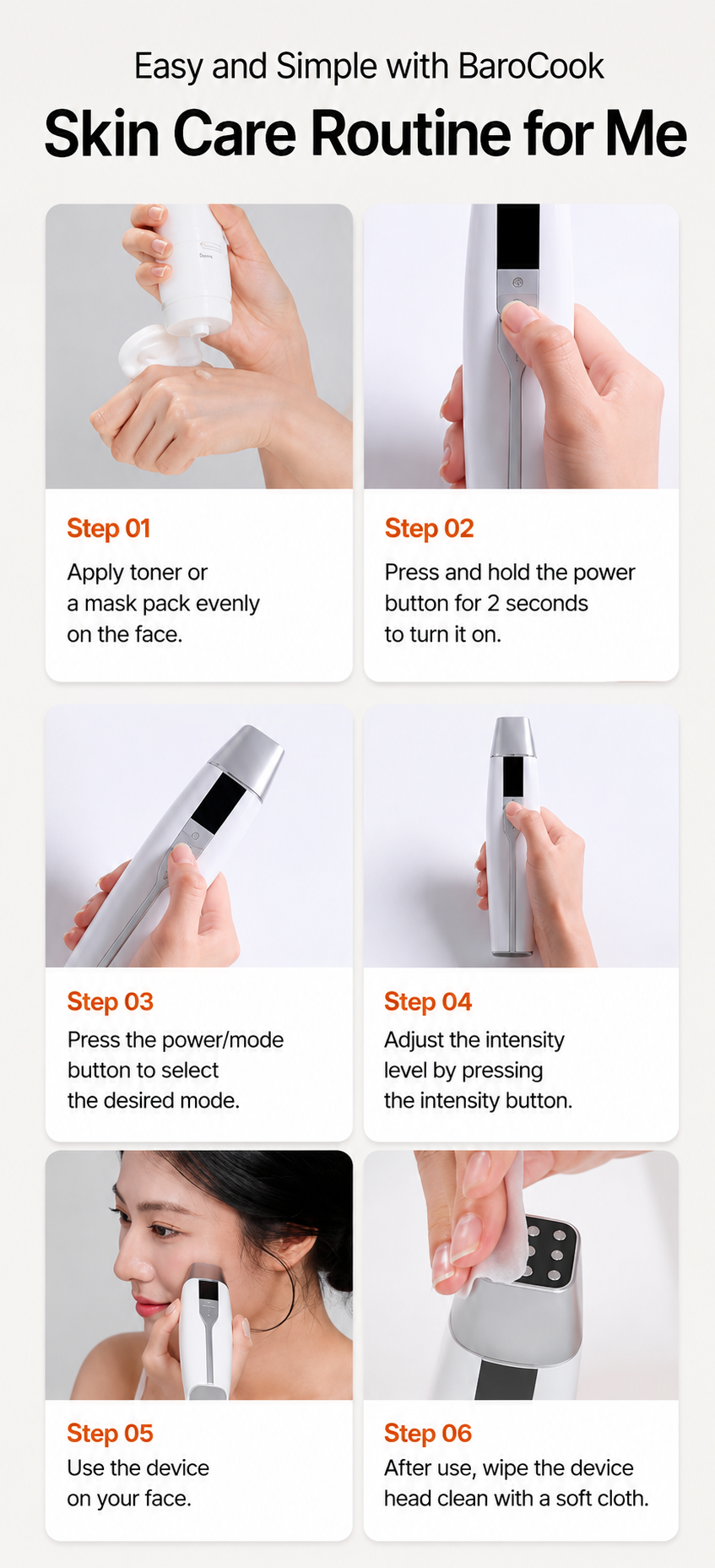 Easy and Simple with BaroCook

Skin Care Routine for Me

Step 01
Apply toner or a mask pack evenly on the face.

Step 02
Press and hold the power button for 2 seconds to turn it on.

Step 03
Press the power/mode button to select the desired mode.

Step 04
Adjust the intensity level by pressing the intensity button.

Step 05
Use the device on your face.

Step 06
After use, wipe the device head clean with a soft cloth.